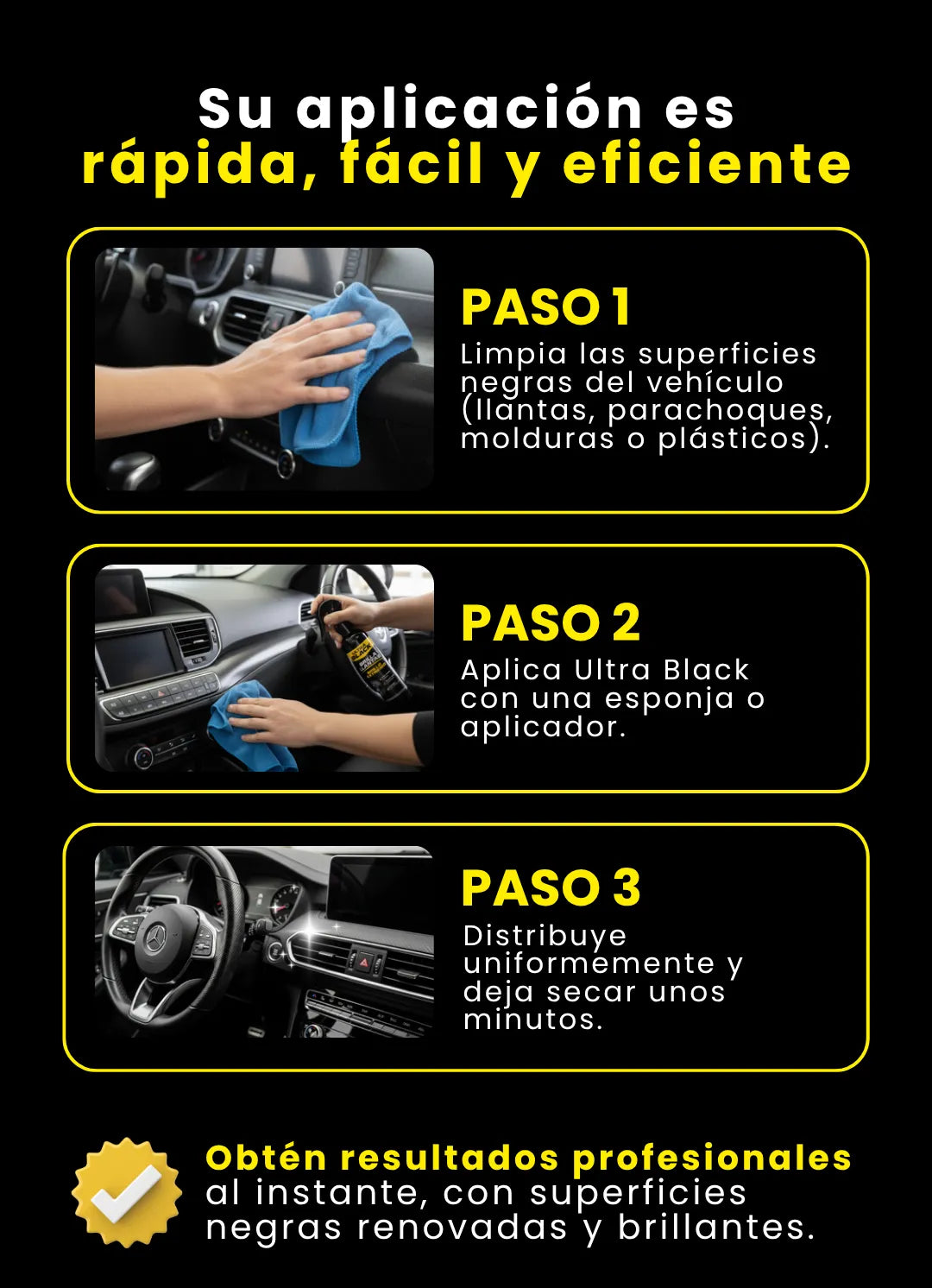 Su aplicación es
rápida, fácil y eficiente

PASO 1
Limpia las superficies negras del vehículo (llantas, parachoques, molduras o plásticos).

PASO 2
Aplica Ultra Black con una esponja o aplicador.

PASO 3
Distribuye uniformemente y deja secar unos minutos.

Obtén resultados profesionales al instante, con superficies negras renovadas y brillantes.