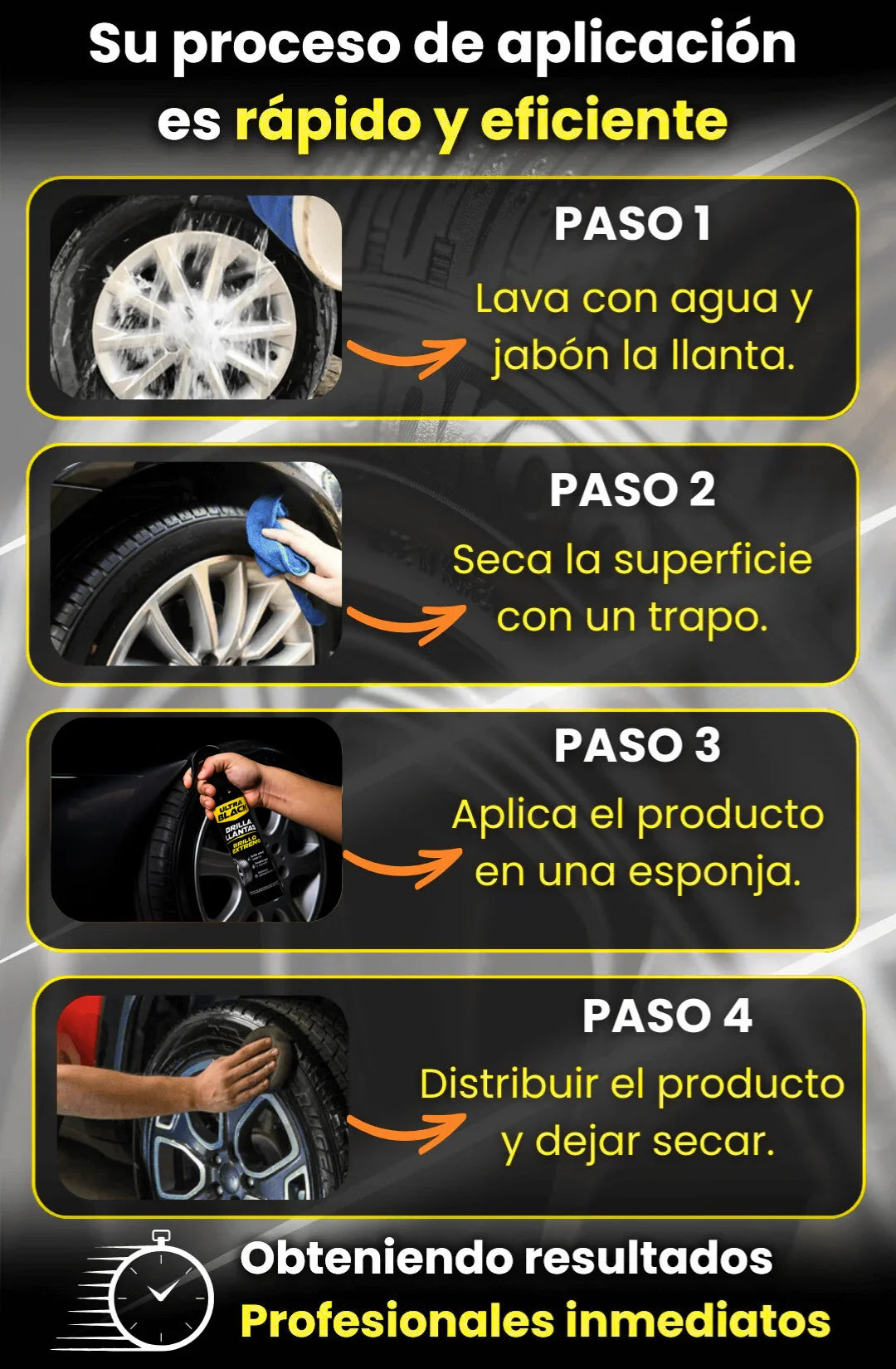 Su proceso de aplicación es rápido y eficiente

PASO 1
Lava con agua y jabón la llanta.

PASO 2
Seca la superficie con un trapo.

ULTRA BLACK
BRILLA LLANTAS
BRILLO EXTREMO

PASO 3
Aplica el producto en una esponja.

PASO 4
Distribuir el producto y dejar secar.

Obteniendo resultados
Profesionales inmediatos